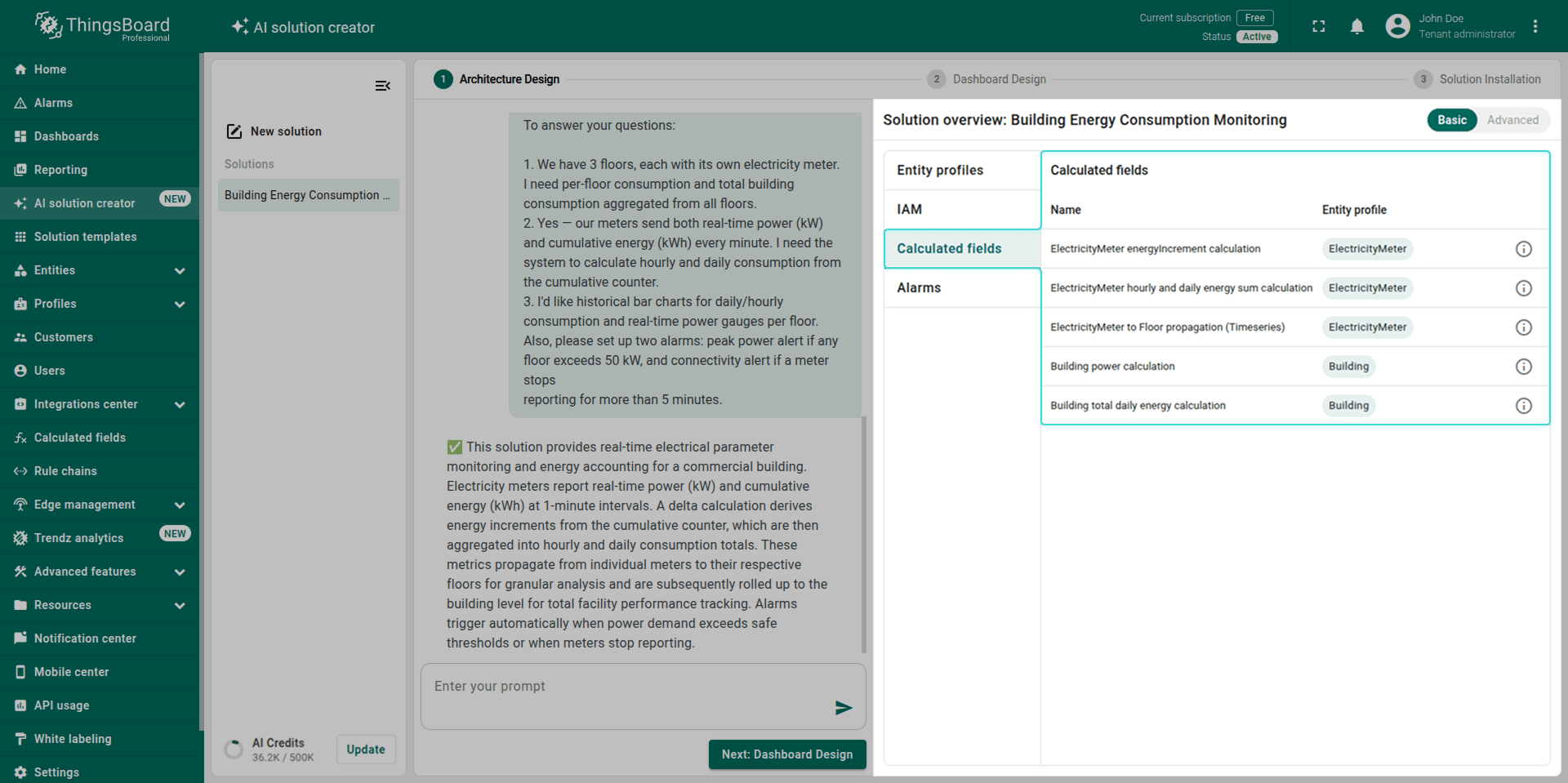 ThingsBoard Professional

AI solution creator

Current subscription Free
Status Active

John Doe
Tenant administrator

Home
Alarms
Dashboards
Reporting
AI solution creator NEW
Solution templates
Entities
Profiles
Customers
Users
Integrations center
Calculated fields
Rule chains
Edge management
Trendz analytics NEW
Advanced features
Resources
Notification center
Mobile center
API usage
White labeling
Settings

New solution
Solutions
Building Energy Consumption ...

AI Credits
36.2K / 500K
Update

1 Architecture Design
2 Dashboard Design
3 Solution Installation

To answer your questions:

1. We have 3 floors, each with its own electricity meter. I need per-floor consumption and total building consumption aggregated from all floors.
2. Yes — our meters send both real-time power (kW) and cumulative energy (kWh) every minute. I need the system to calculate hourly and daily consumption from the cumulative counter.
3. I'd like historical bar charts for daily/hourly consumption and real-time power gauges per floor. Also, please set up two alarms: peak power alert if any floor exceeds 50 kW, and connectivity alert if a meter stops
reporting for more than 5 minutes.

✅ This solution provides real-time electrical parameter monitoring and energy accounting for a commercial building. Electricity meters report real-time power (kW) and cumulative energy (kWh) at 1-minute intervals. A delta calculation derives energy increments from the cumulative counter, which are then aggregated into hourly and daily consumption totals. These metrics propagate from individual meters to their respective floors for granular analysis and are subsequently rolled up to the building level for total facility performance tracking. Alarms trigger automatically when power demand exceeds safe thresholds or when meters stop reporting.

Enter your prompt

Next: Dashboard Design

Solution overview: Building Energy Consumption Monitoring
Basic Advanced

Entity profiles
IAM
Calculated fields
Alarms

Calculated fields

| Name | Entity profile |
|---|---|
| ElectricityMeter energyIncrement calculation | ElectricityMeter |
| ElectricityMeter hourly and daily energy sum calculation | ElectricityMeter |
| ElectricityMeter to Floor propagation (Timeseries) | ElectricityMeter |
| Building power calculation | Building |
| Building total daily energy calculation | Building |